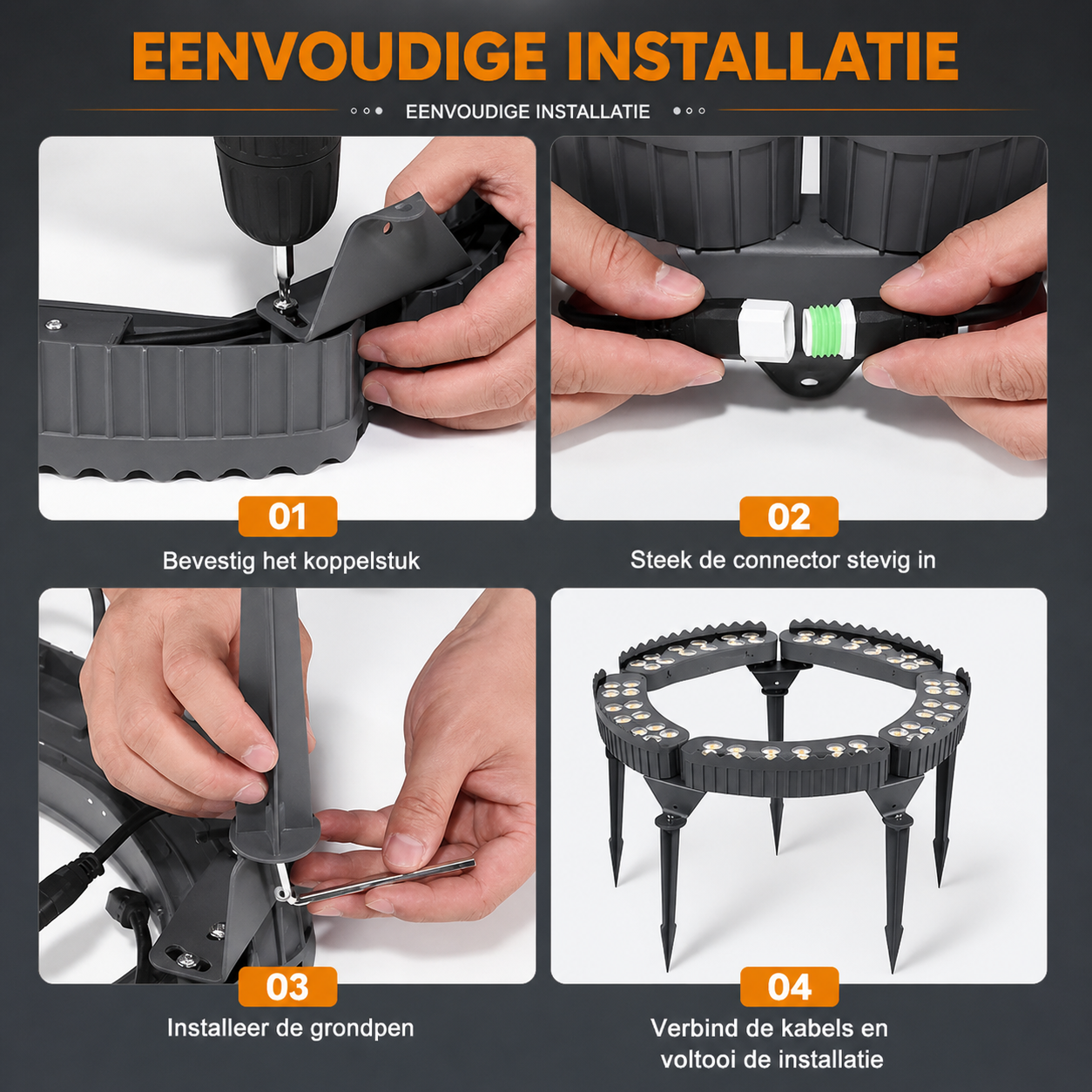 EENVOUDIGE INSTALLATIE

EENVOUDIGE INSTALLATIE

01
Bevestig het koppelstuk

02
Steek de connector stevig in

03
Installeer de grondpen

04
Verbind de kabels en voltooi de installatie